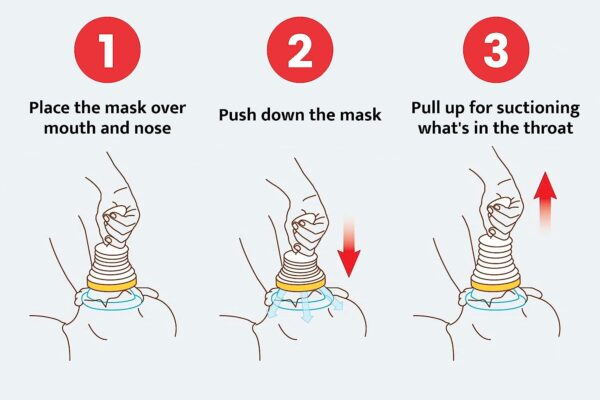 1

Place the mask over mouth and nose

2

Push down the mask

3

Pull up for suctioning what's in the throat